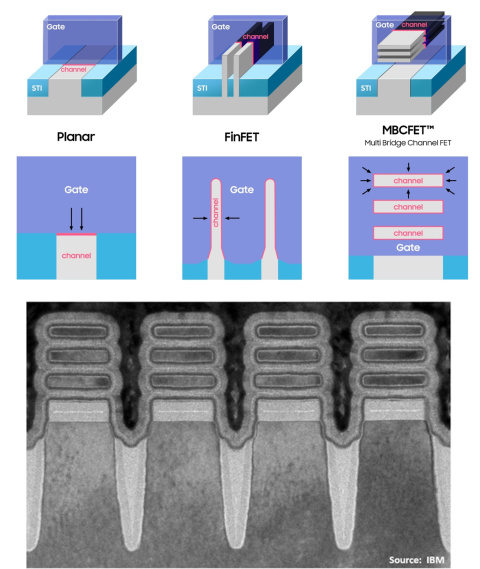 Gate
channel
STI

Gate
channel
STI

Gate
channel
STI

Planar

FinFET

MBCFET™
Multi Bridge Channel FET

Gate
channel

Gate
channel

channel
channel
channel
Gate

Source: IBM